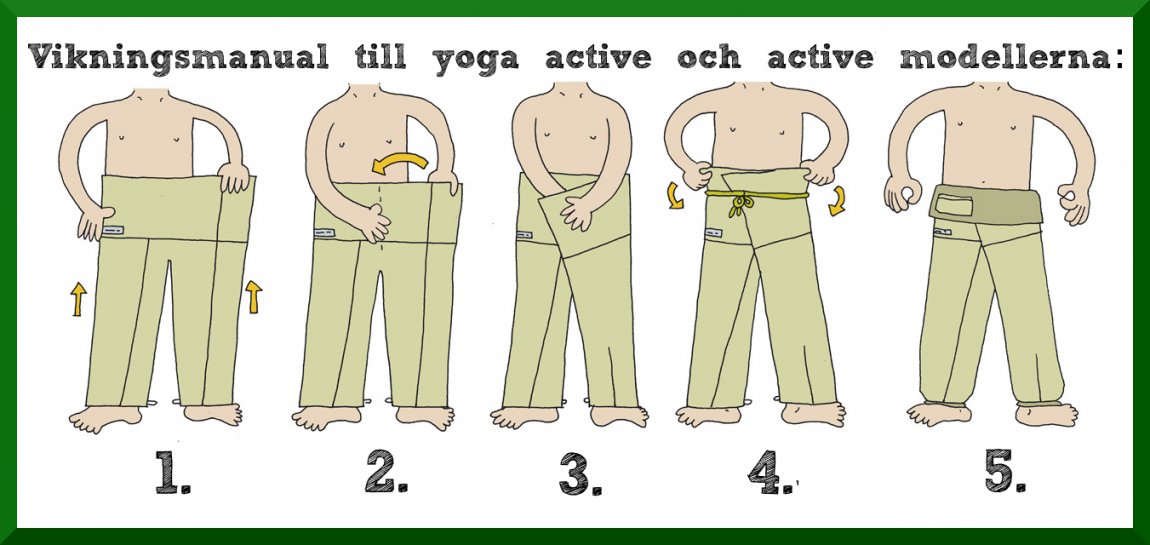 Vikningsmanual till yoga active och active modellerna:

1.

2.

3.

4.

5.